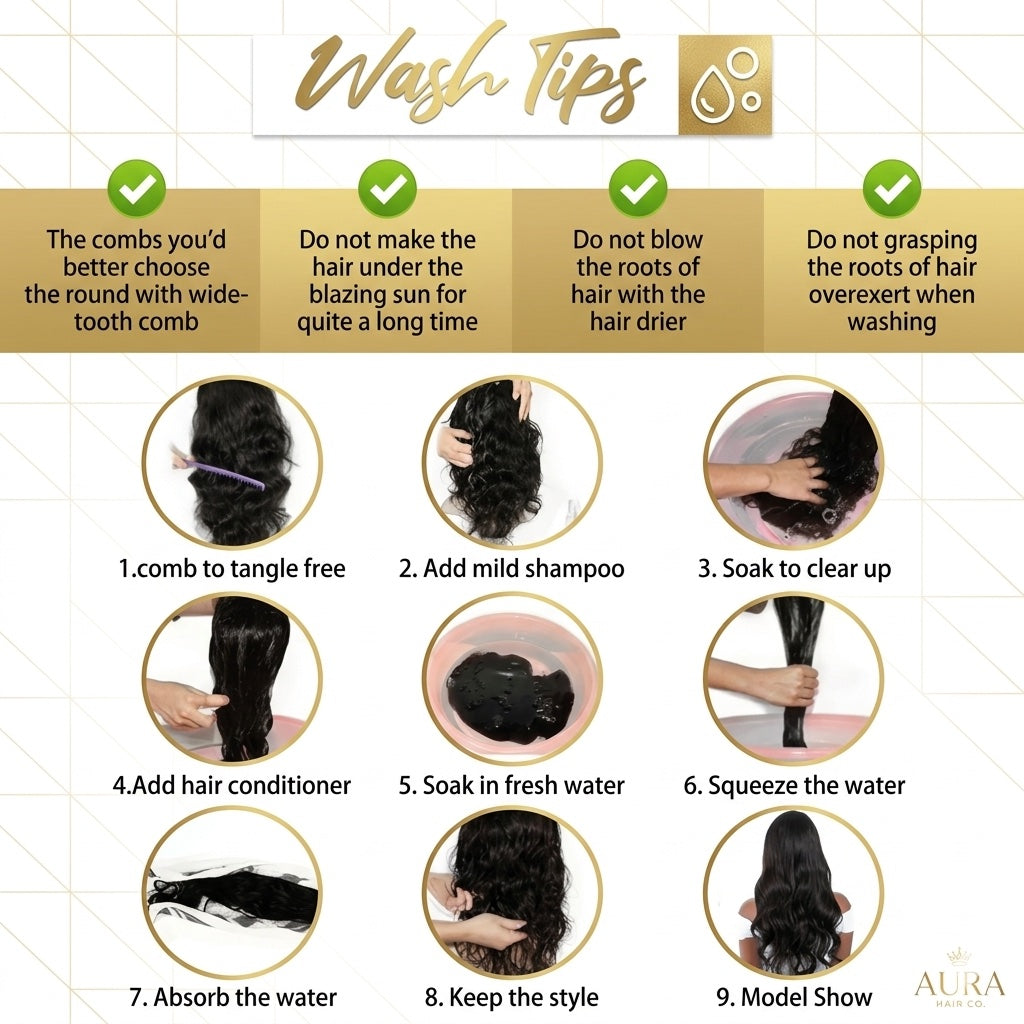 Wash Tips

The combs you'd better choose the round with wide-tooth comb

Do not make the hair under the blazing sun for quite a long time

Do not blow the roots of hair with the hair drier

Do not grasping the roots of hair overexert when washing

1.comb to tangle free

2. Add mild shampoo

3. Soak to clear up

4.Add hair conditioner

5. Soak in fresh water

6. Squeeze the water

7. Absorb the water

8. Keep the style

9. Model Show

AURA
HAIR CO.